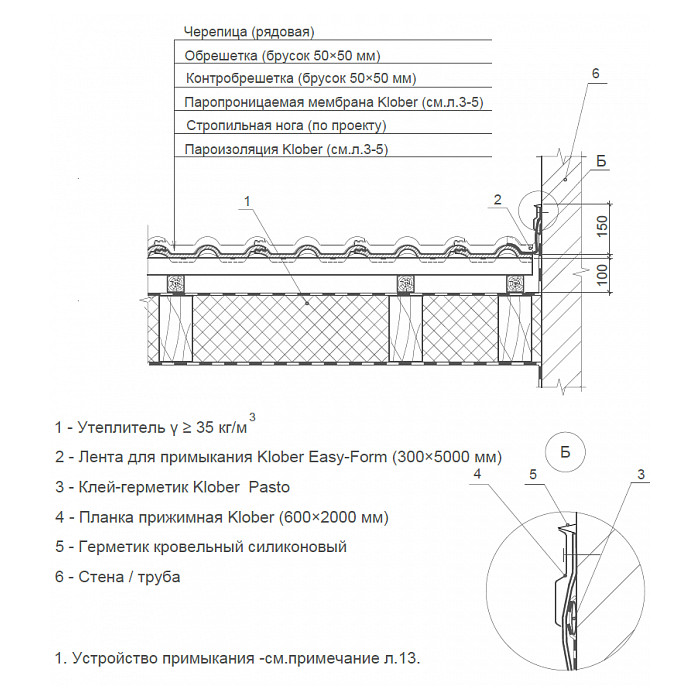 Черепица (рядовая)
Обрешетка (брусок 50×50 мм)
Контробрешетка (брусок 50×50 мм)
Паропроницаемая мембрана Klober (см.л.3-5)
Стропильная нога (по проекту)
Пароизоляция Klober (см.л.3-5)

6
Б
1
2
150
100

1 - Утеплитель $\gamma \geq 35$ кг/м$^3$
2 - Лента для примыкания Klober Easy-Form (300×5000 мм)
3 - Клей-герметик Klober Pasto
4 - Планка прижимная Klober (600×2000 мм)
5 - Герметик кровельный силиконовый
6 - Стена / труба

Б
4
5
3

1. Устройство примыкания -см.примечание л.13.